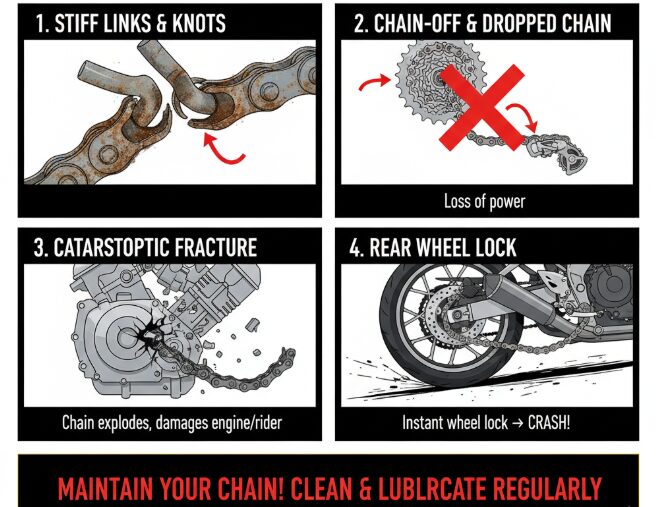 1. STIFF LINKS & KNOTS

2. CHAIN-OFF & DROPPED CHAIN

Loss of power

3. CATARSTOPTIC FRACTURE

Chain explodes, damages engine/rider

4. REAR WHEEL LOCK

Instant wheel lock → CRASH!

MAINTAIN YOUR CHAIN! CLEAN & LUBLRCATE REGULARLY