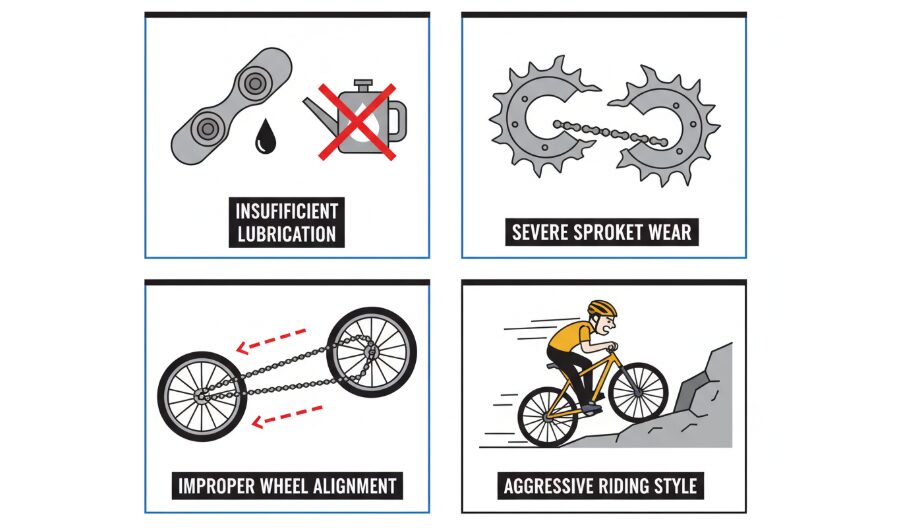 INSUFIFICIENT LUBRICATION

SEVERE SPROKET WEAR

IMPROPER WHEEL ALIGNMENT

AGGRESSIVE RIDING STYLE