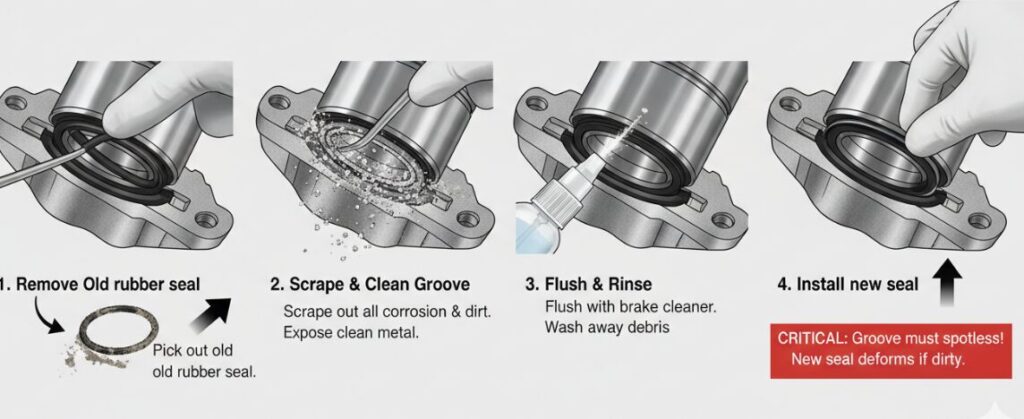 1. Remove Old rubber seal

Pick out old old rubber seal.

2. Scrape & Clean Groove

Scrape out all corrosion & dirt. Expose clean metal.

3. Flush & Rinse

Flush with brake cleaner. Wash away debris

4. Install new seal

CRITICAL: Groove must spotless! New seal deforms if dirty.