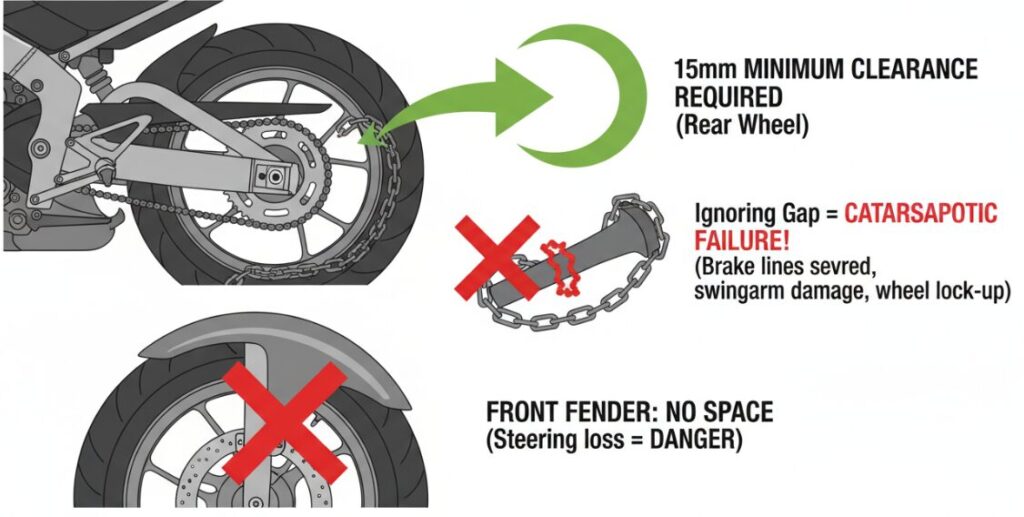 15mm MINIMUM CLEARANCE REQUIRED
(Rear Wheel)

Ignoring Gap = CATARSAPOTIC FAILURE!
(Brake lines sevred, swingarm damage, wheel lock-up)

FRONT FENDER: NO SPACE
(Steering loss = DANGER)