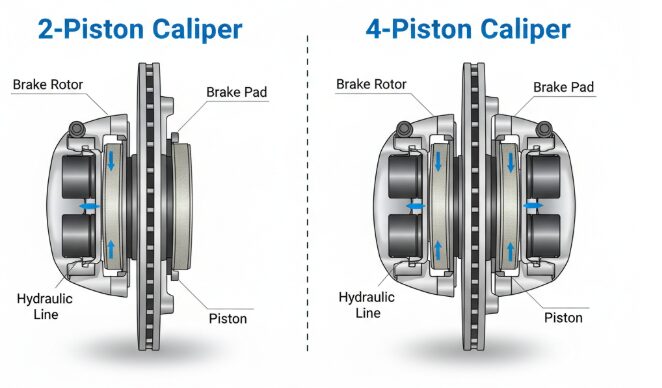 2-Piston Caliper

Brake Rotor

Brake Pad

Hydraulic Line

Piston

4-Piston Caliper

Brake Rotor

Brake Pad

Hydraulic Line

Piston