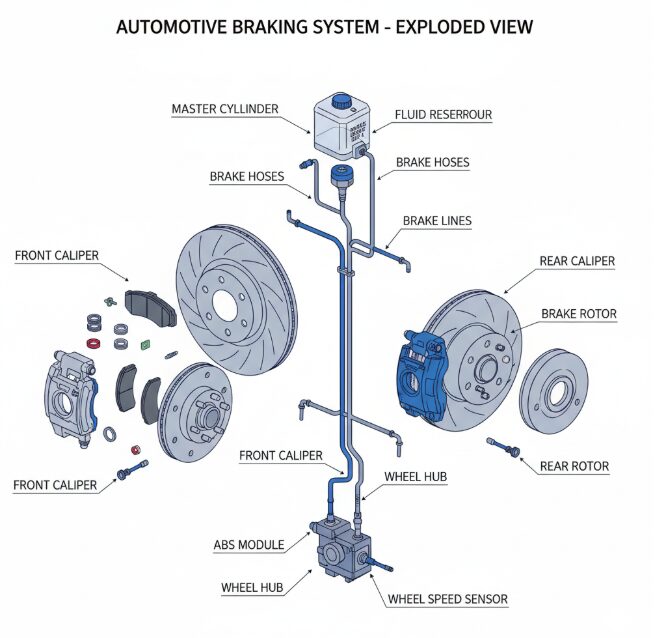 AUTOMOTIVE BRAKING SYSTEM - EXPLODED VIEW

MASTER CYLLINDER

FLUID RESERROUR

BRAKE HOSES

BRAKE HOSES

BRAKE LINES

FRONT CALIPER

REAR CALIPER

BRAKE ROTOR

FRONT CALIPER

WHEEL HUB

REAR ROTOR

FRONT CALIPER

ABS MODULE

WHEEL HUB

WHEEL SPEED SENSOR