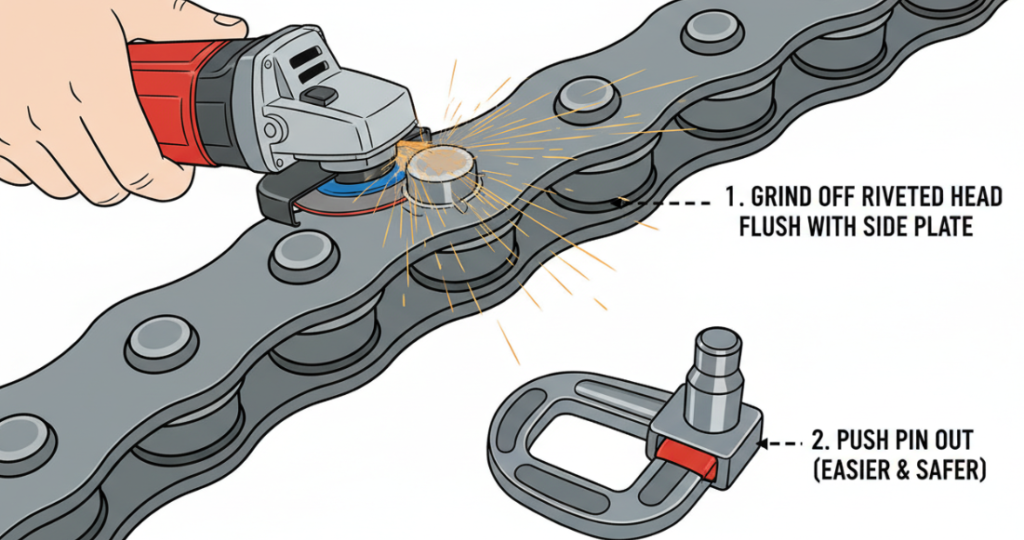 1. GRIND OFF RIVETED HEAD FLUSH WITH SIDE PLATE

2. PUSH PIN OUT (EASIER & SAFER)