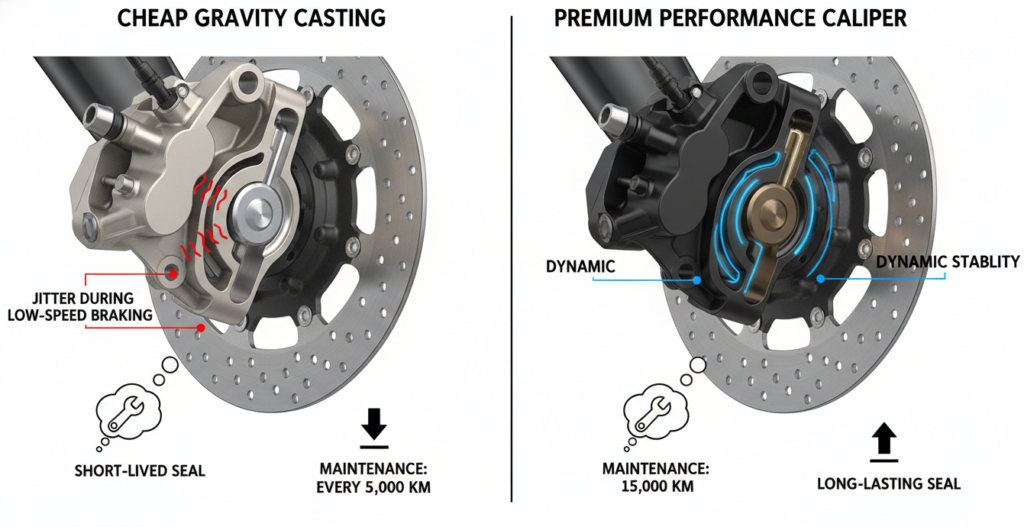 CHEAP GRAVITY CASTING

JITTER DURING LOW-SPEED BRAKING

SHORT-LIVED SEAL

MAINTENANCE: EVERY 5,000 KM

PREMIUM PERFORMANCE CALIPER

DYNAMIC

DYNAMIC STABLITY

MAINTENANCE: 15,000 KM

LONG-LASTING SEAL