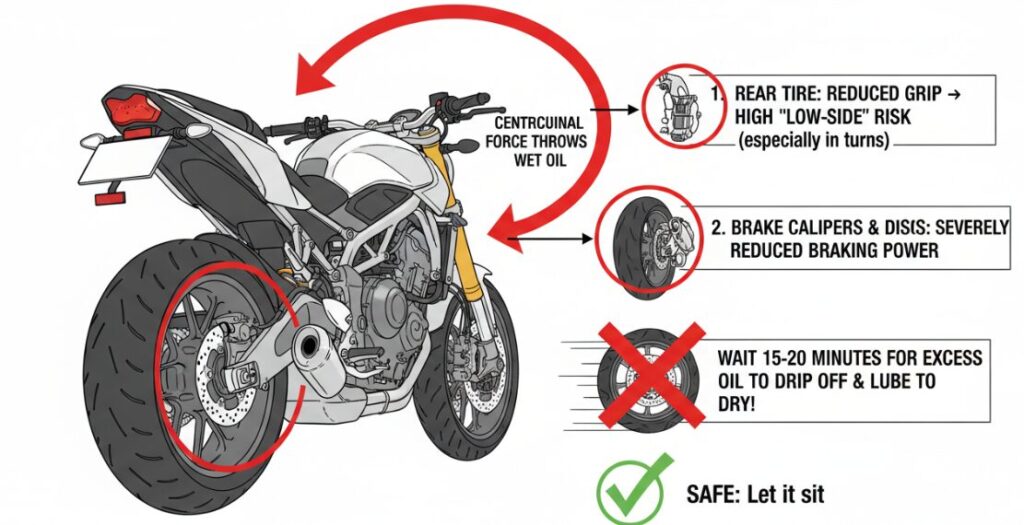 CENTRCUINAL FORCE THROWS WET OIL

1. REAR TIRE: REDUCED GRIP → HIGH "LOW-SIDE" RISK (especially in turns)

2. BRAKE CALIPERS & DISIS: SEVERELY REDUCED BRAKING POWER

WAIT 15-20 MINUTES FOR EXCESS OIL TO DRIP OFF & LUBE TO DRY!

SAFE: Let it sit